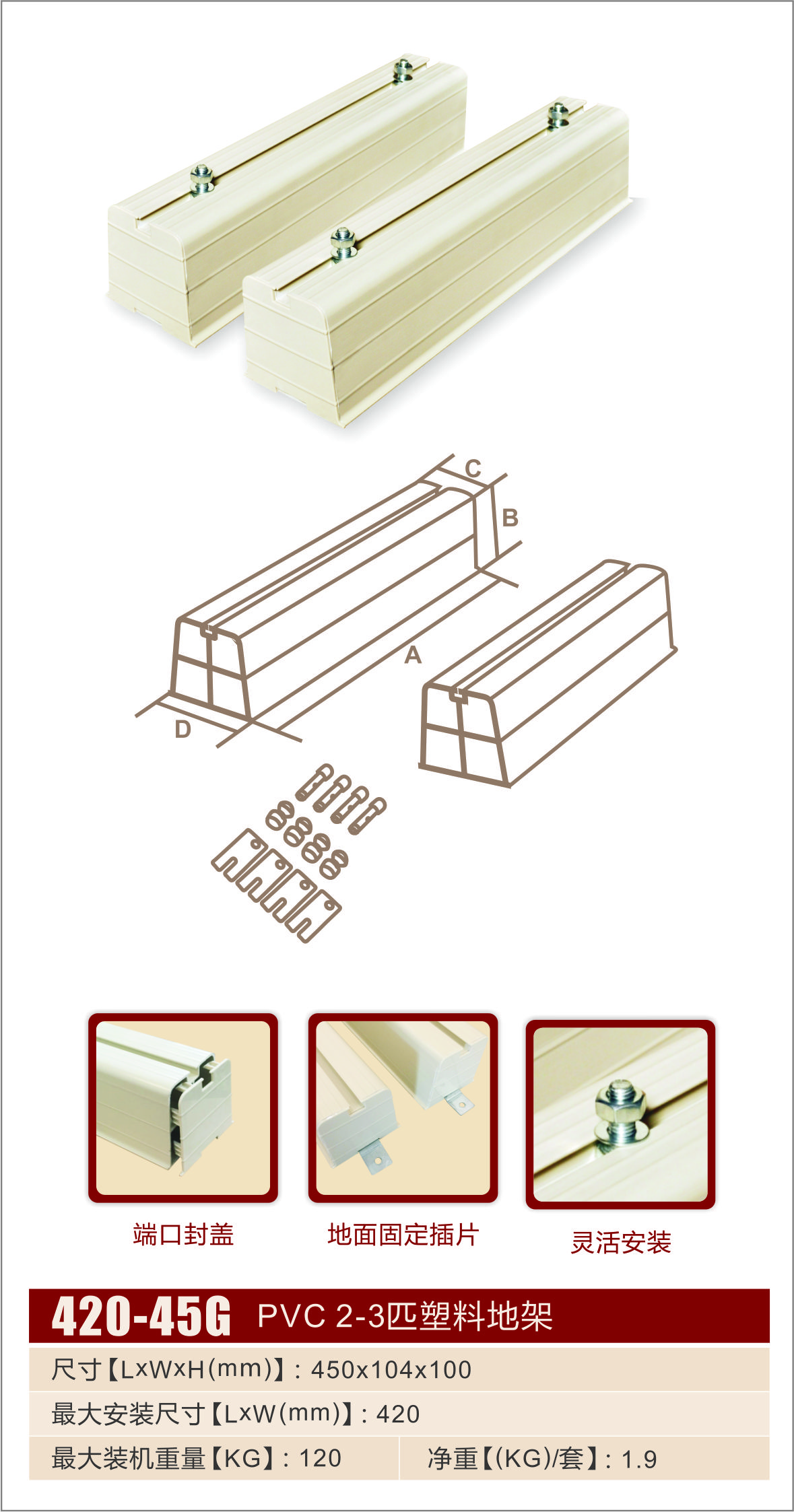 C
B
A
D

端口封盖

地面固定插片

灵活安装

420-45G PVC 2-3匹塑料地架

尺寸【LxWxH(mm)】: 450x104x100

最大安装尺寸【LxW(mm)】: 420

最大装机重量【KG】: 120

净重【(KG)/套】: 1.9